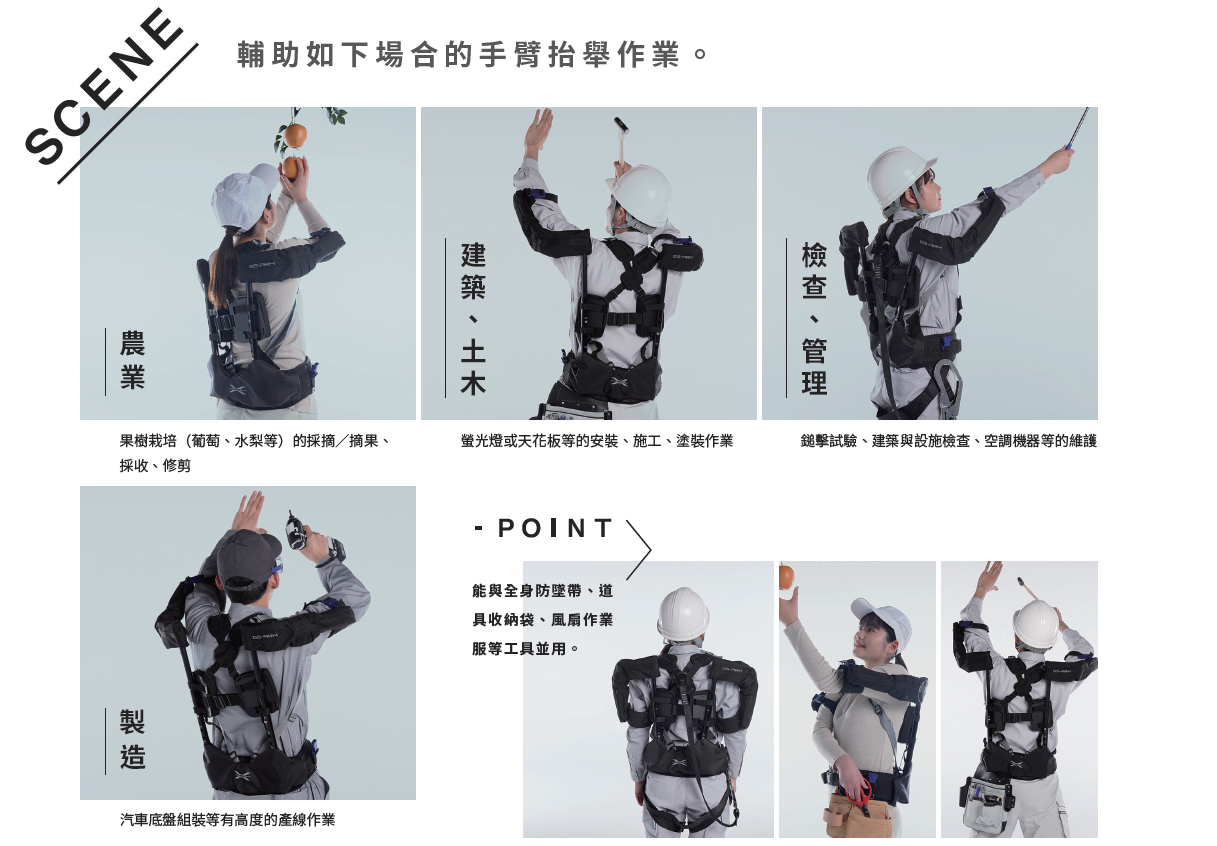 SCENE

輔助如下場合的手臂抬舉作業。

農業

果樹栽培（葡萄、水梨等）的採摘／摘果、採收、修剪

建築、土木

螢光燈或天花板等的安裝、施工、塗裝作業

檢查、管理

鎚擊試驗、建築與設施檢查、空調機器等的維護

製造

汽車底盤組裝等有高度的產線作業

- POINT

能與全身防墜帶、道具收納袋、風扇作業服等工具並用。